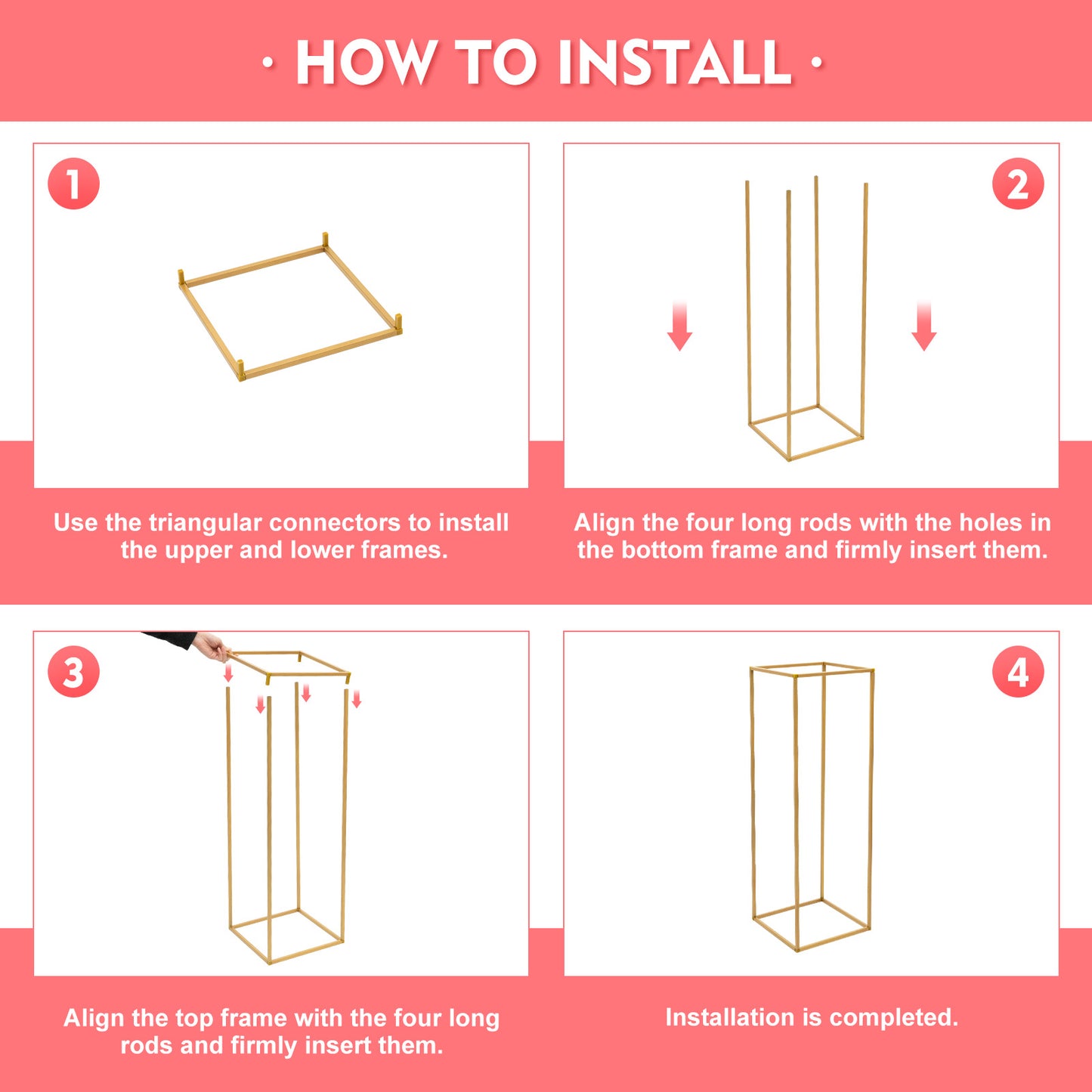 · HOW TO INSTALL ·

1

Use the triangular connectors to install the upper and lower frames.

2

Align the four long rods with the holes in the bottom frame and firmly insert them.

3

Align the top frame with the four long rods and firmly insert them.

4

Installation is completed.