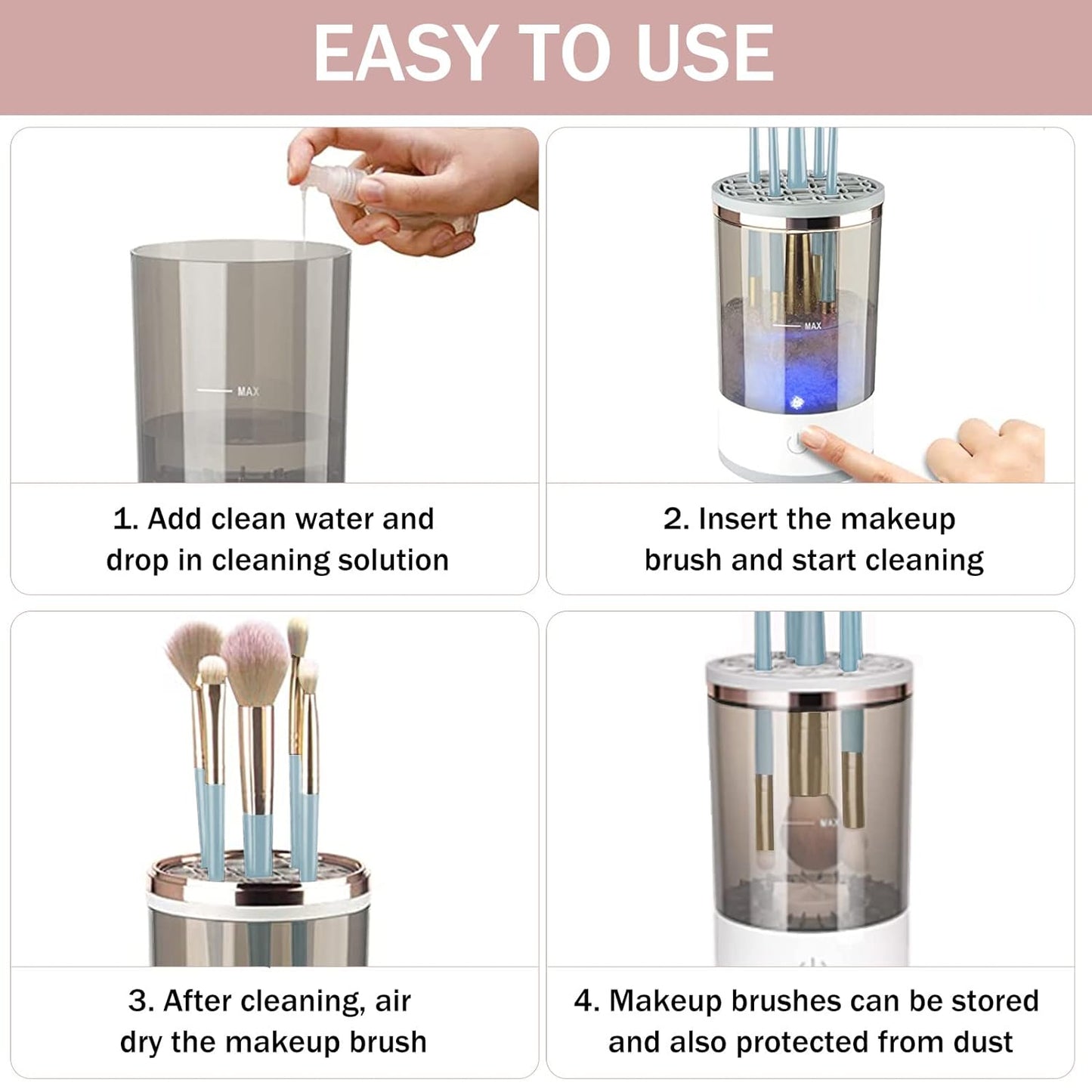 EASY TO USE

MAX

1. Add clean water and drop in cleaning solution

MAX

2. Insert the makeup brush and start cleaning

3. After cleaning, air dry the makeup brush

MAX

4. Makeup brushes can be stored and also protected from dust