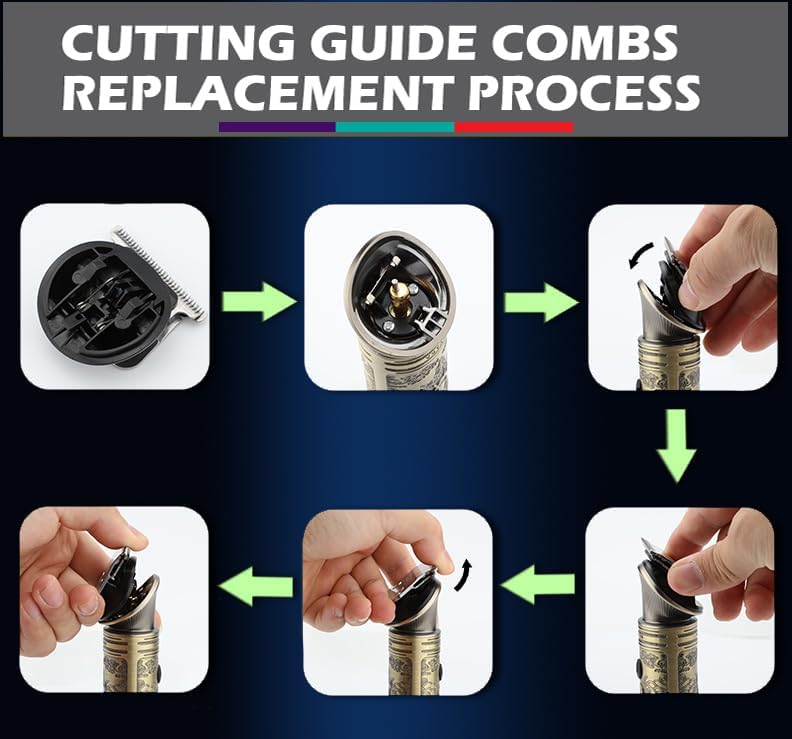 CUTTING GUIDE COMBS REPLACEMENT PROCESS