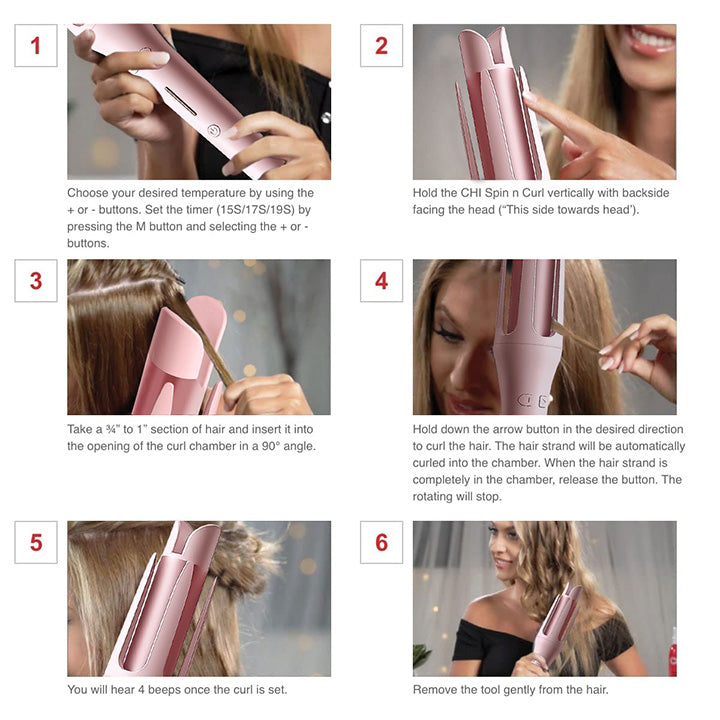 1

Choose your desired temperature by using the + or - buttons. Set the timer (15S/17S/19S) by pressing the M button and selecting the + or - buttons.

2

Hold the CHI Spin n Curl vertically with backside facing the head ("This side towards head').

3

Take a ¾" to 1" section of hair and insert it into the opening of the curl chamber in a 90° angle.

4

Hold down the arrow button in the desired direction to curl the hair. The hair strand will be automatically curled into the chamber. When the hair strand is completely in the chamber, release the button. The rotating will stop.

5

You will hear 4 beeps once the curl is set.

6

Remove the tool gently from the hair.